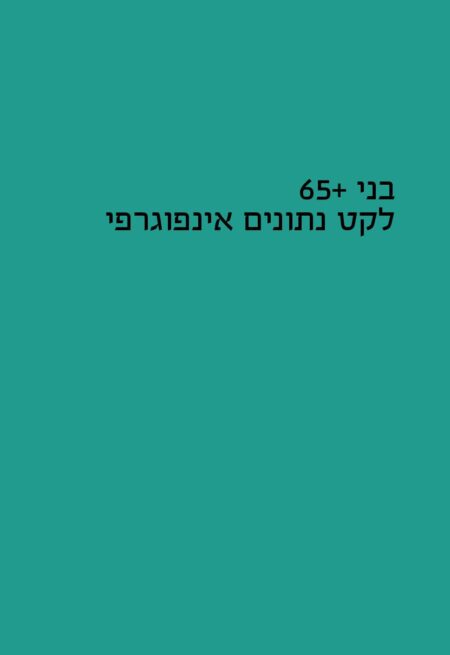 בני +65
לקט נתונים אינפוגרפי